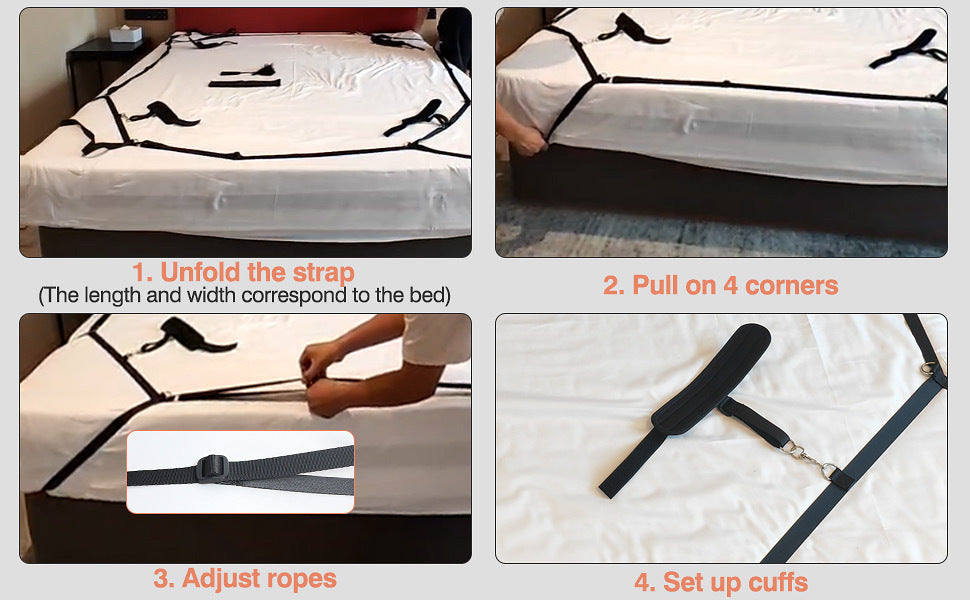 1. Unfold the strap
(The length and width correspond to the bed)

2. Pull on 4 corners

3. Adjust ropes

4. Set up cuffs