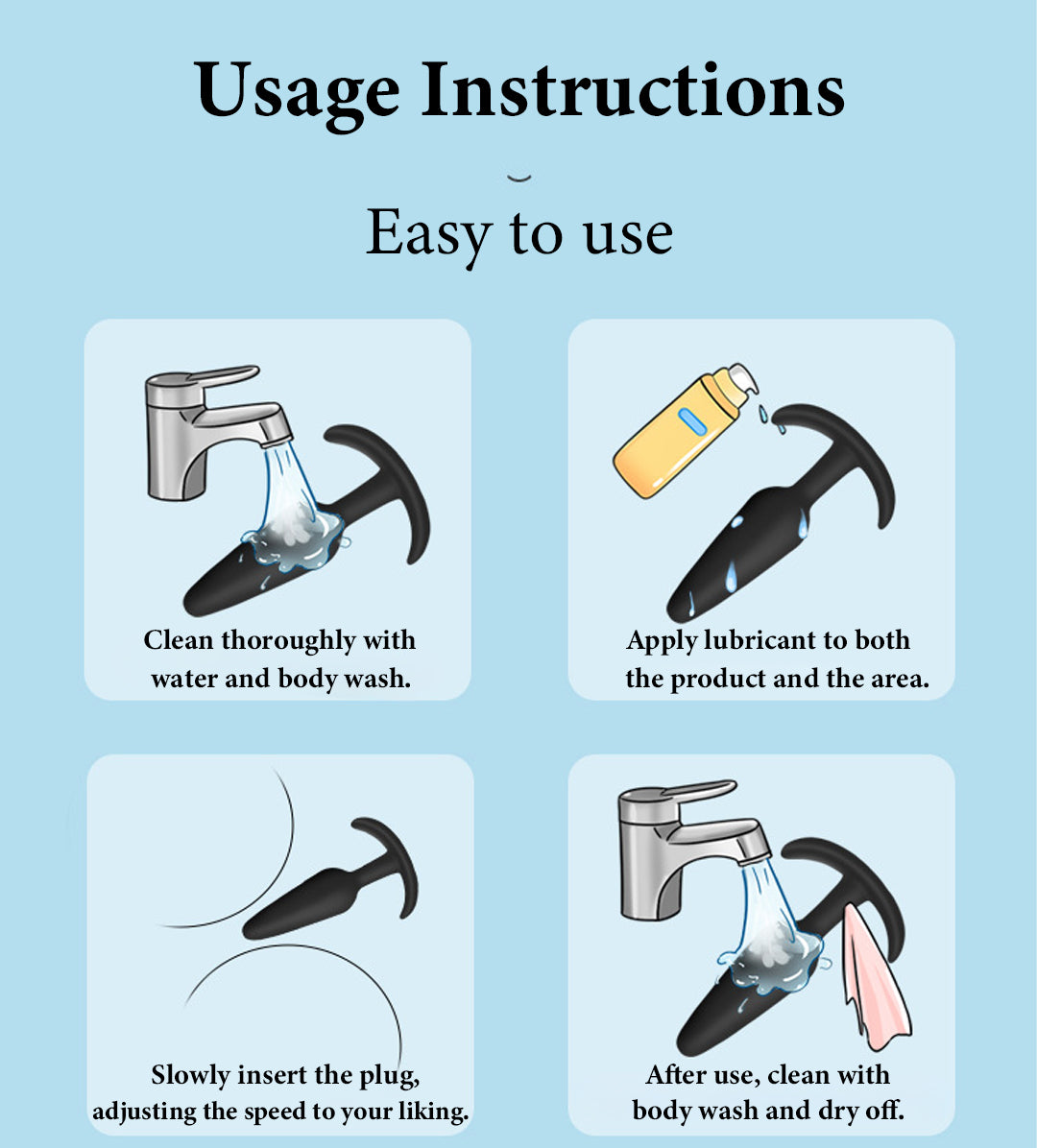 Usage Instructions

Easy to use

Clean thoroughly with water and body wash.

Apply lubricant to both the product and the area.

Slowly insert the plug, adjusting the speed to your liking.

After use, clean with body wash and dry off.