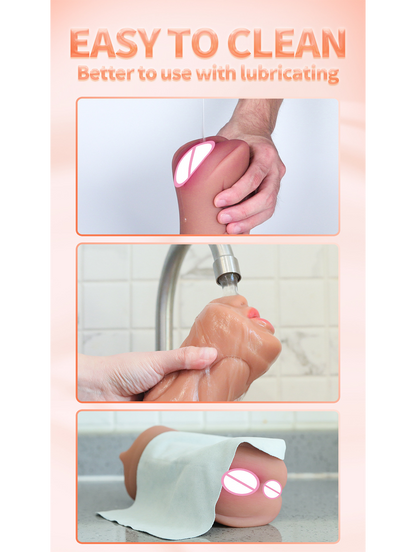 EASY TO CLEAN
Better to use with lubricating