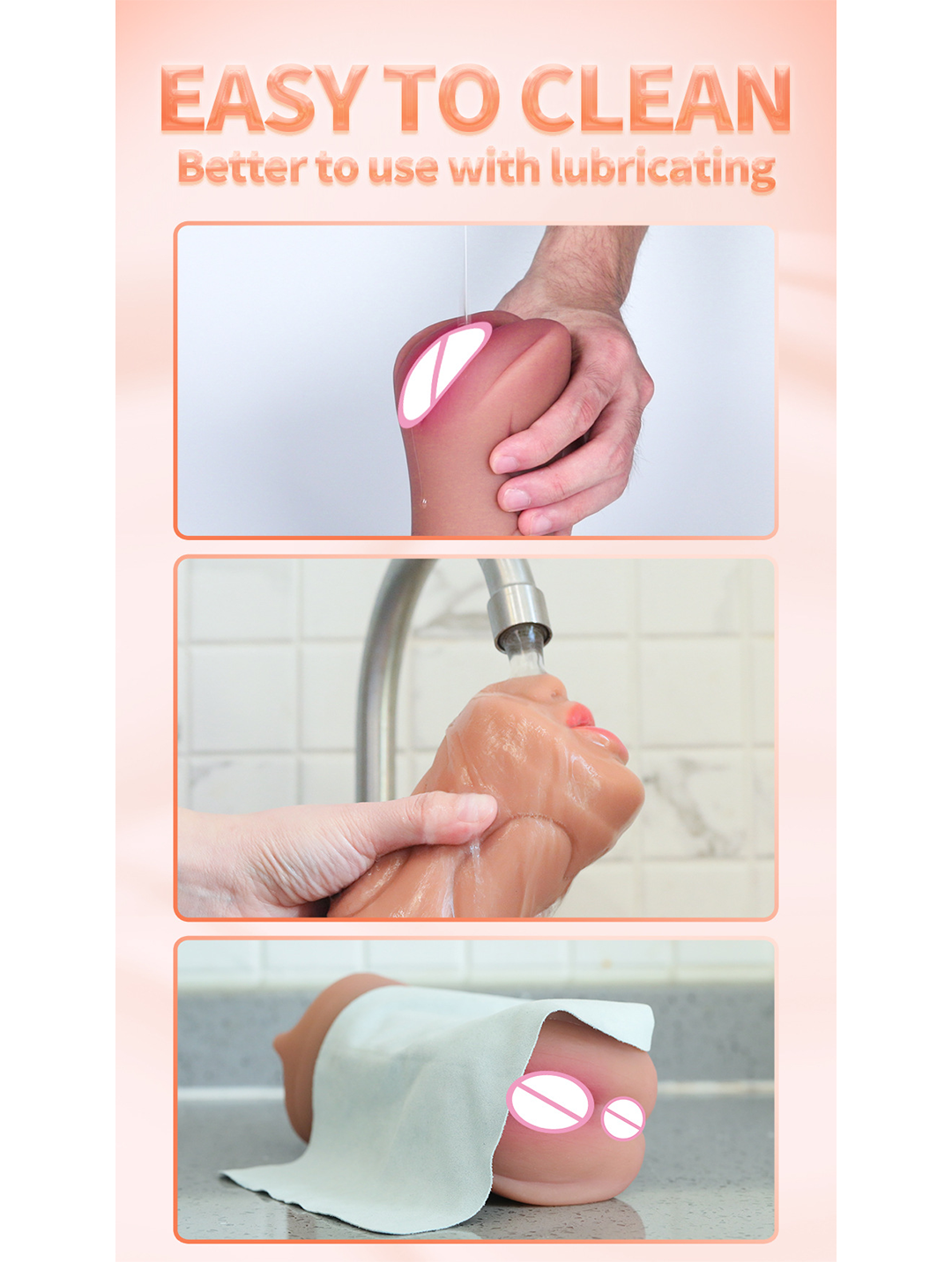 EASY TO CLEAN
Better to use with lubricating