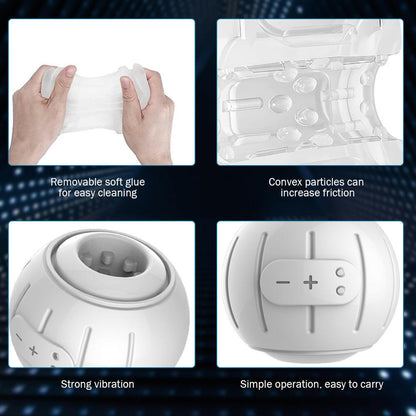 Removable soft glue for easy cleaning

Convex particles can increase friction

Strong vibration

Simple operation, easy to carry